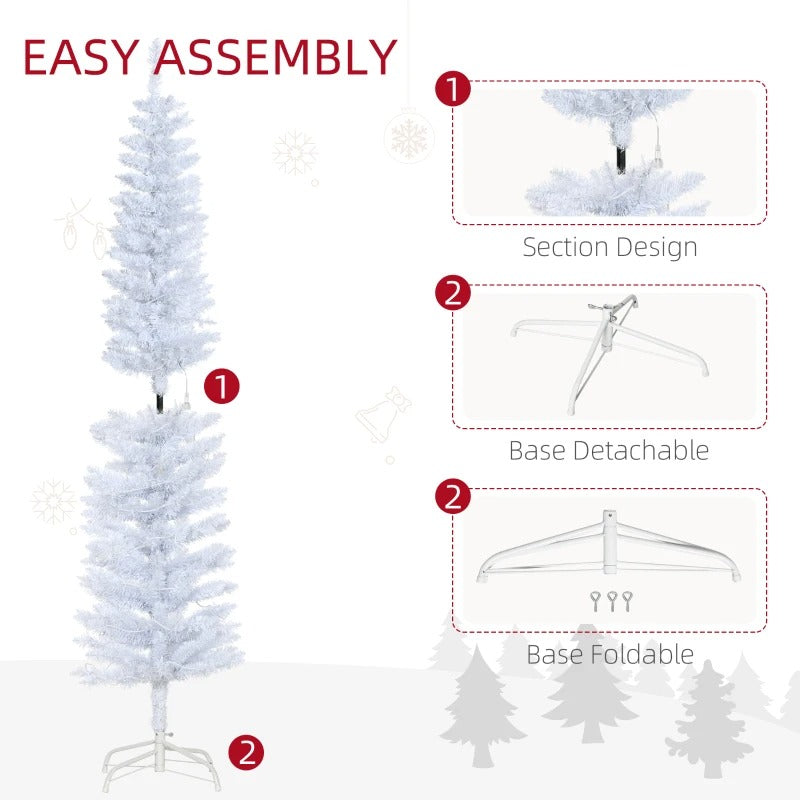 EASY ASSEMBLY

1

2

1

Section Design

2

Base Detachable

2

Base Foldable