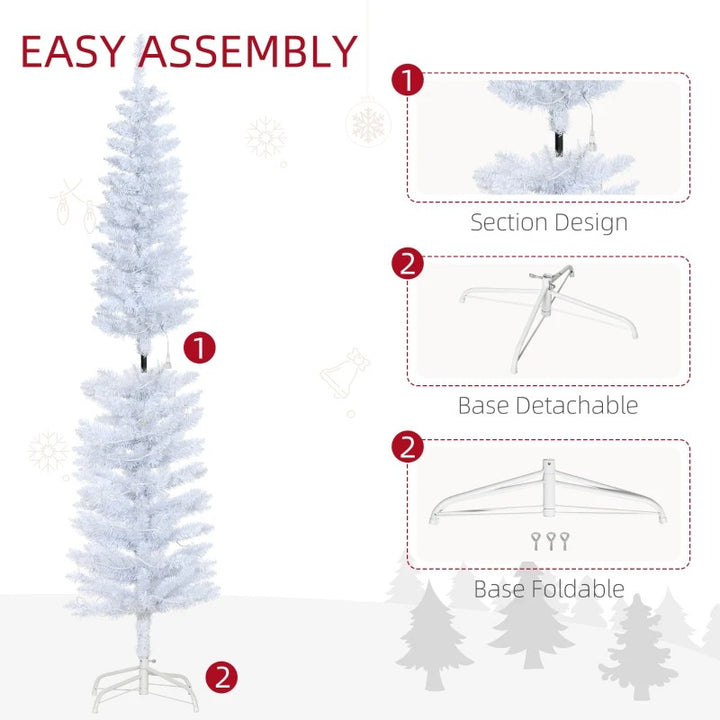 EASY ASSEMBLY

1

2

1

Section Design

2

Base Detachable

2

Base Foldable