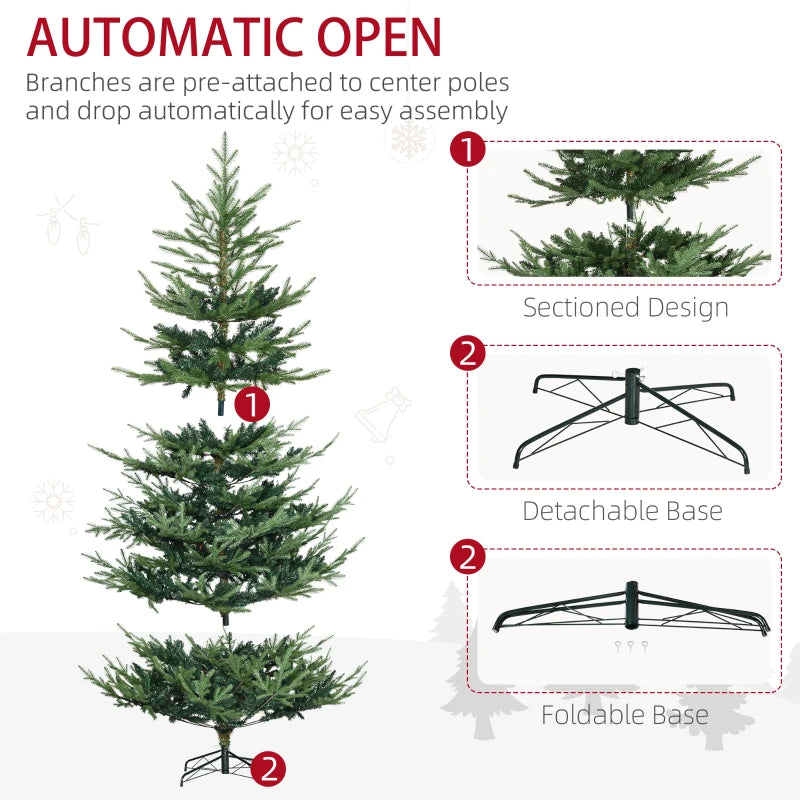 AUTOMATIC OPEN
Branches are pre-attached to center poles and drop automatically for easy assembly

1
2

1
Sectioned Design

2
Detachable Base

2
Foldable Base