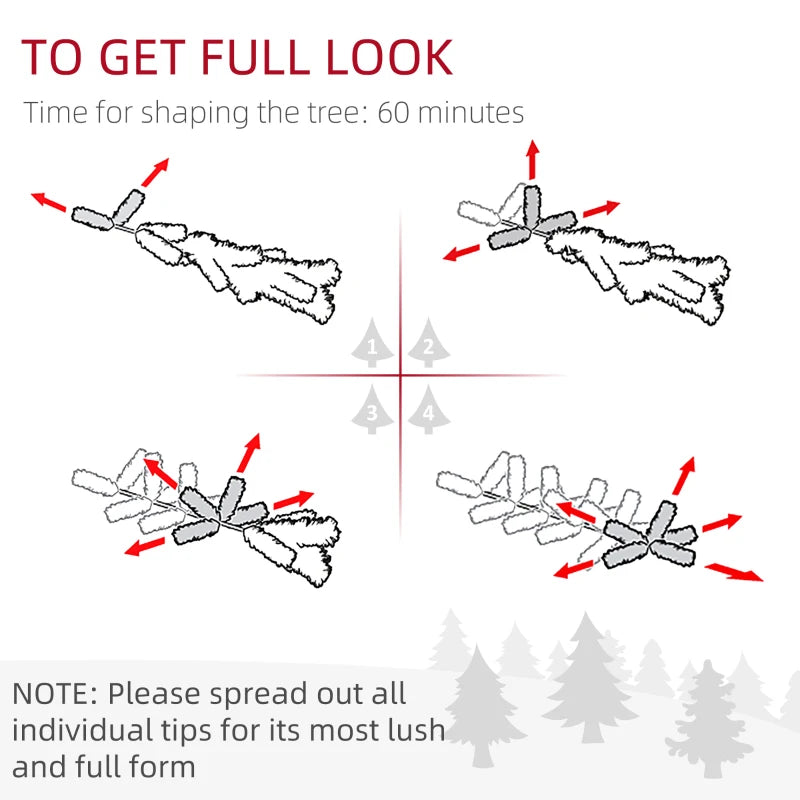 TO GET FULL LOOK

Time for shaping the tree: 60 minutes

1

2

3

4

NOTE: Please spread out all individual tips for its most lush and full form