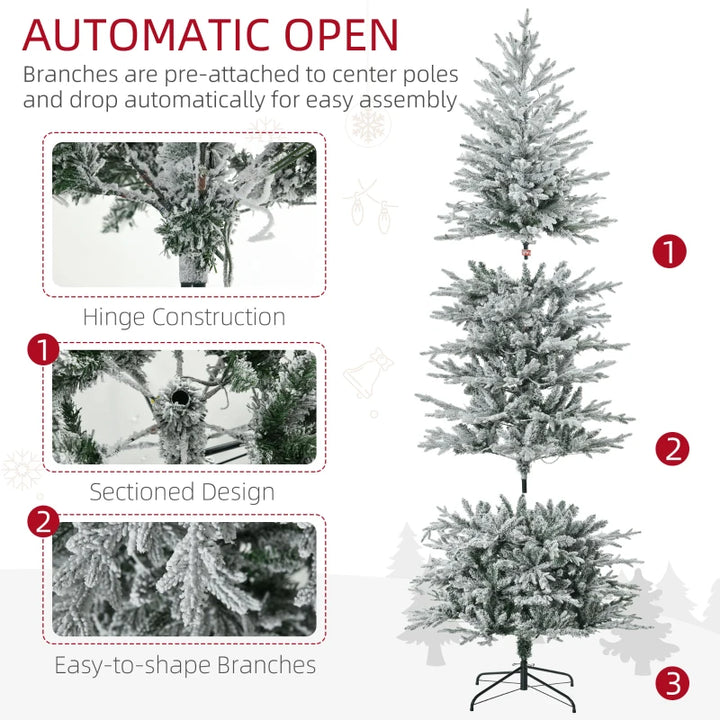 AUTOMATIC OPEN
Branches are pre-attached to center poles and drop automatically for easy assembly

Hinge Construction

1

Sectioned Design

2

Easy-to-shape Branches

1

2

3