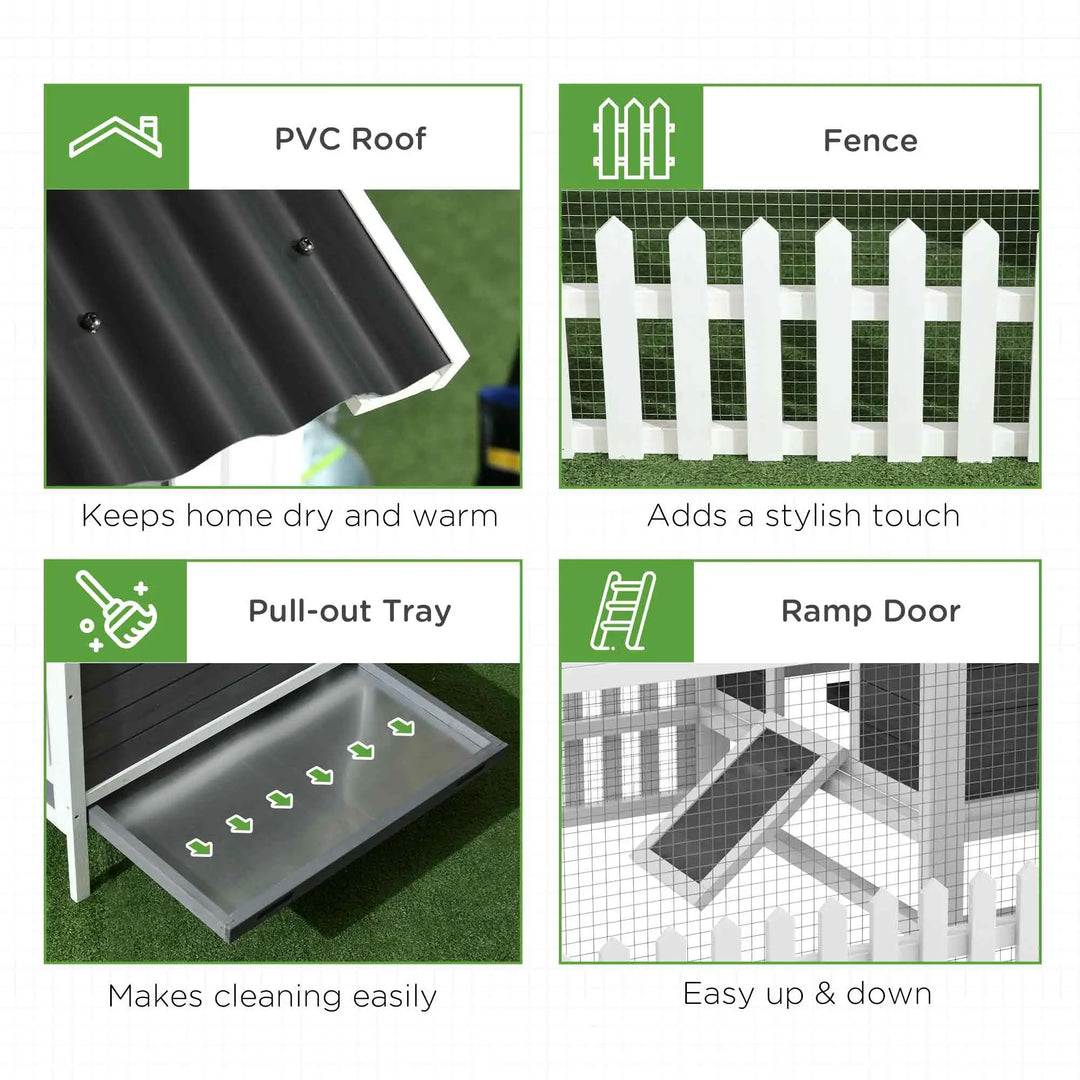 PVC Roof

Keeps home dry and warm

Fence

Adds a stylish touch

Pull-out Tray

Makes cleaning easily

Ramp Door

Easy up & down