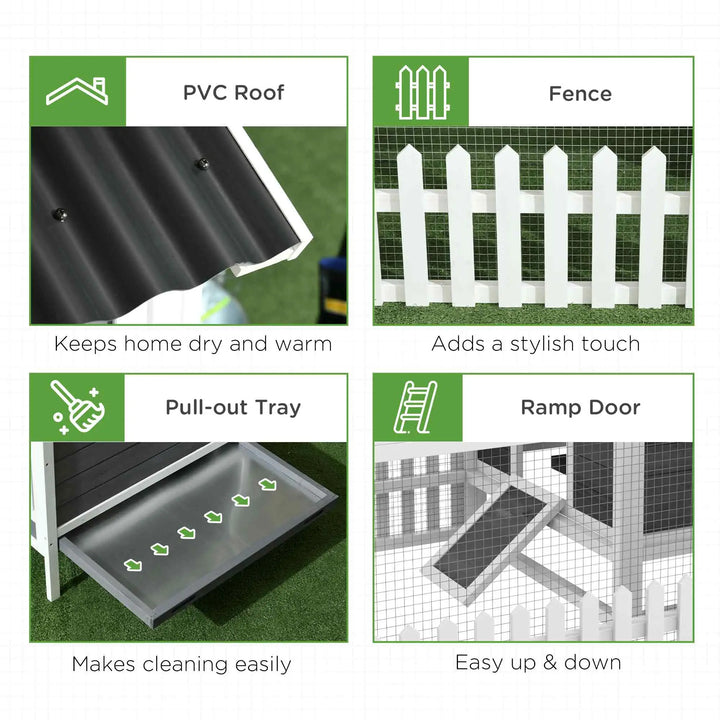 PVC Roof

Keeps home dry and warm

Fence

Adds a stylish touch

Pull-out Tray

Makes cleaning easily

Ramp Door

Easy up & down