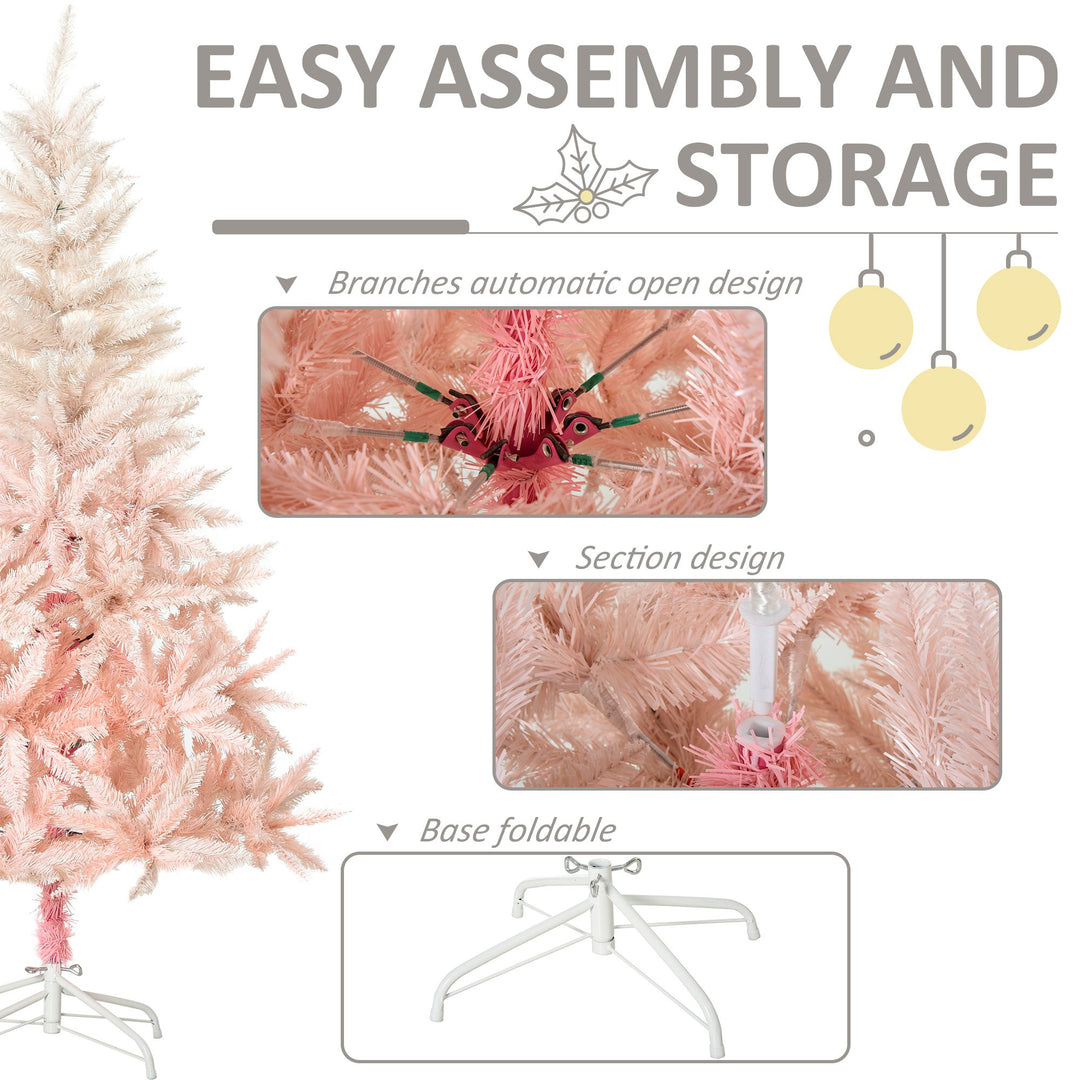 EASY ASSEMBLY AND STORAGE

Branches automatic open design

Section design

Base foldable