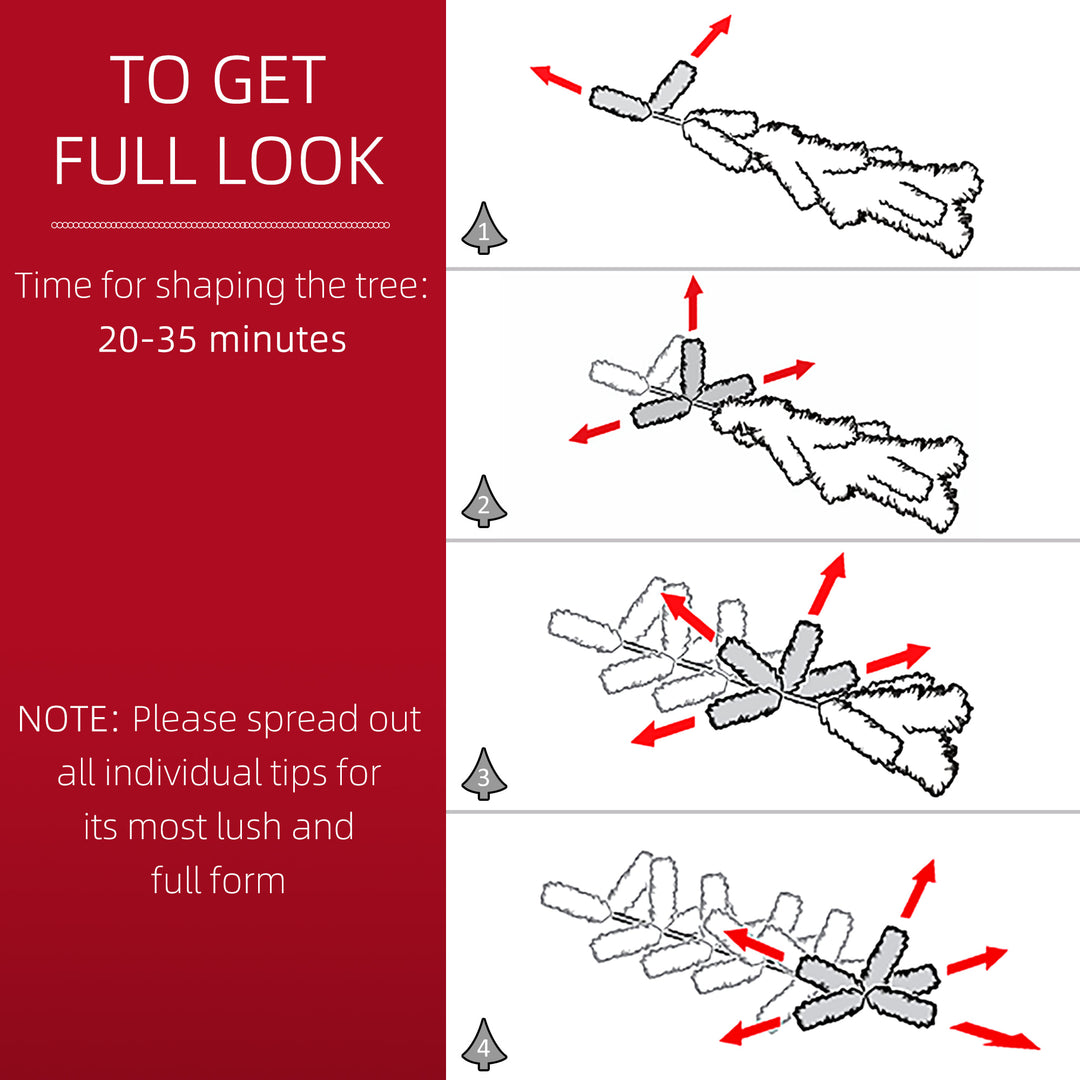 TO GET FULL LOOK

Time for shaping the tree:
20-35 minutes

NOTE: Please spread out all individual tips for its most lush and full form

1

2

3

4