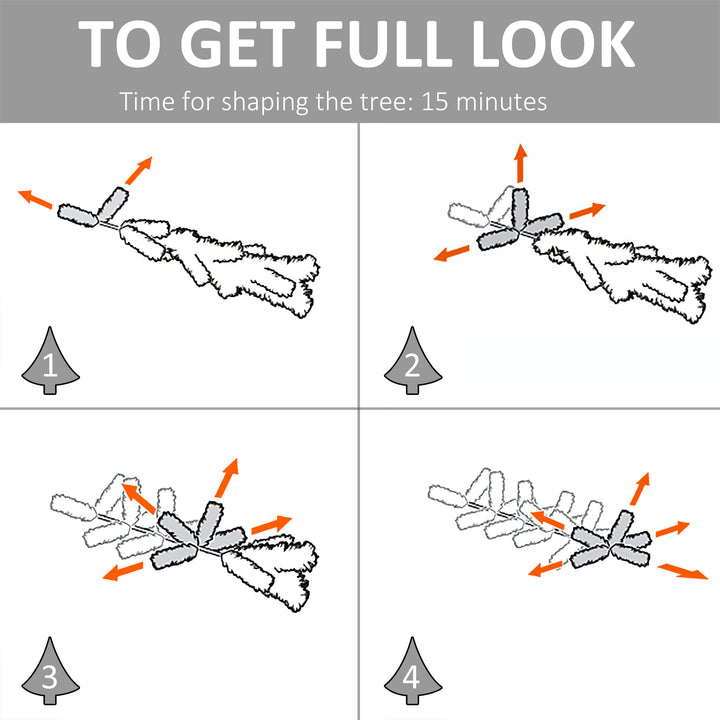 TO GET FULL LOOK

Time for shaping the tree: 15 minutes

1

2

3

4