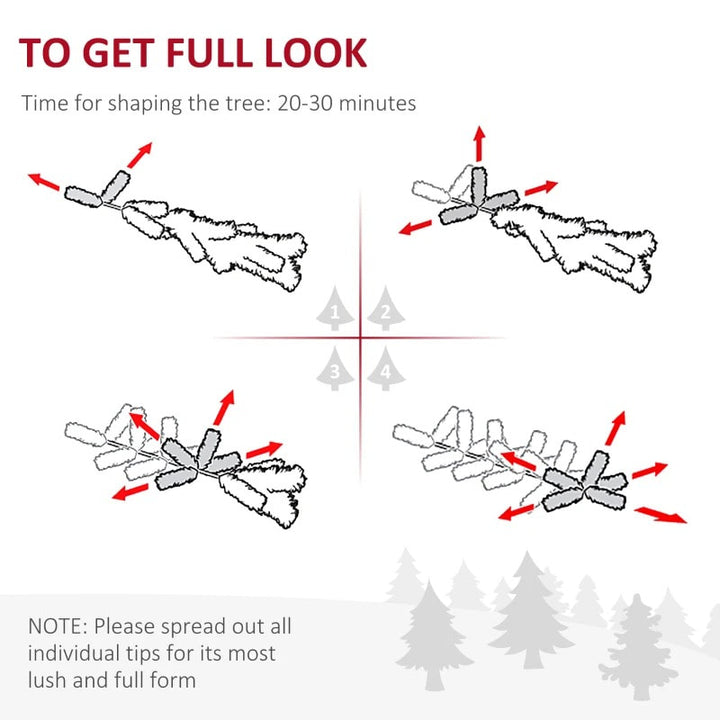 TO GET FULL LOOK

Time for shaping the tree: 20-30 minutes

1 2 3 4

NOTE: Please spread out all individual tips for its most lush and full form