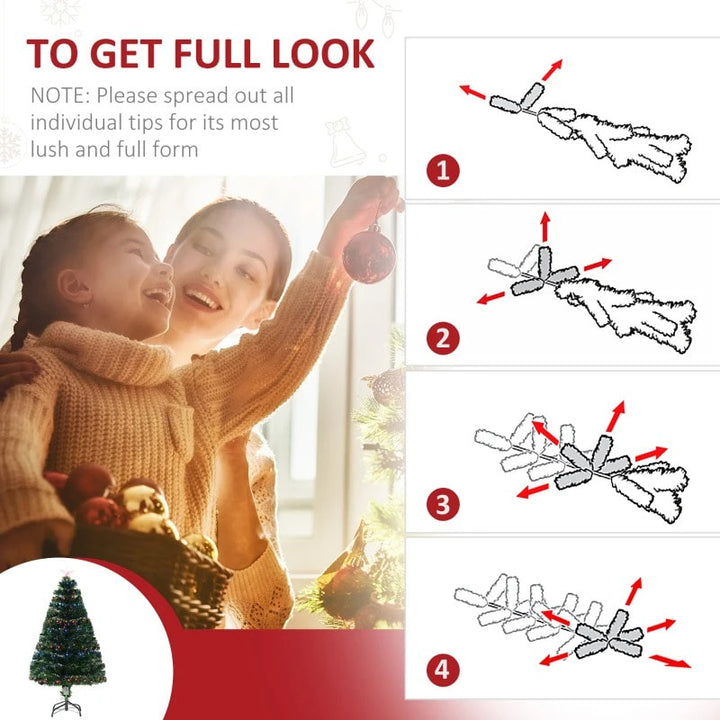 TO GET FULL LOOK

NOTE: Please spread out all individual tips for its most lush and full form

1

2

3

4