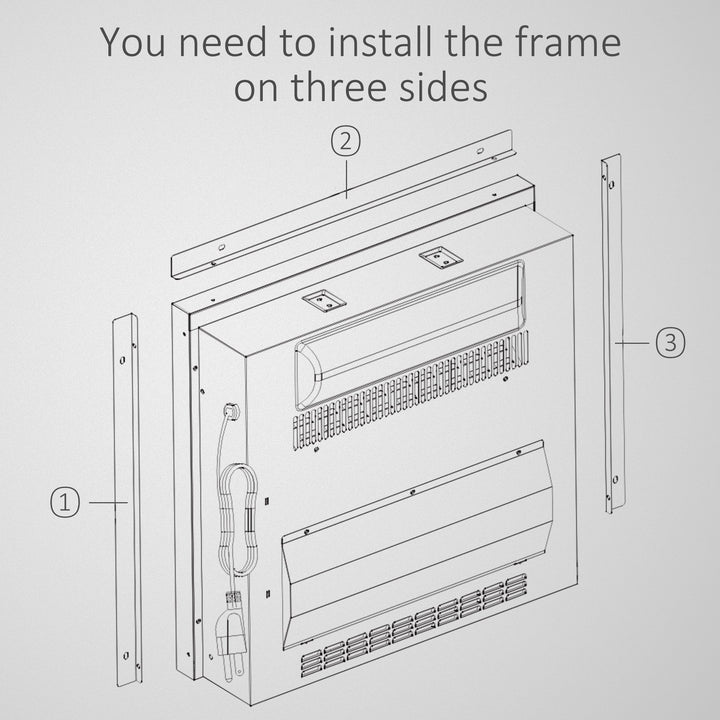 You need to install the frame on three sides

②

③

①