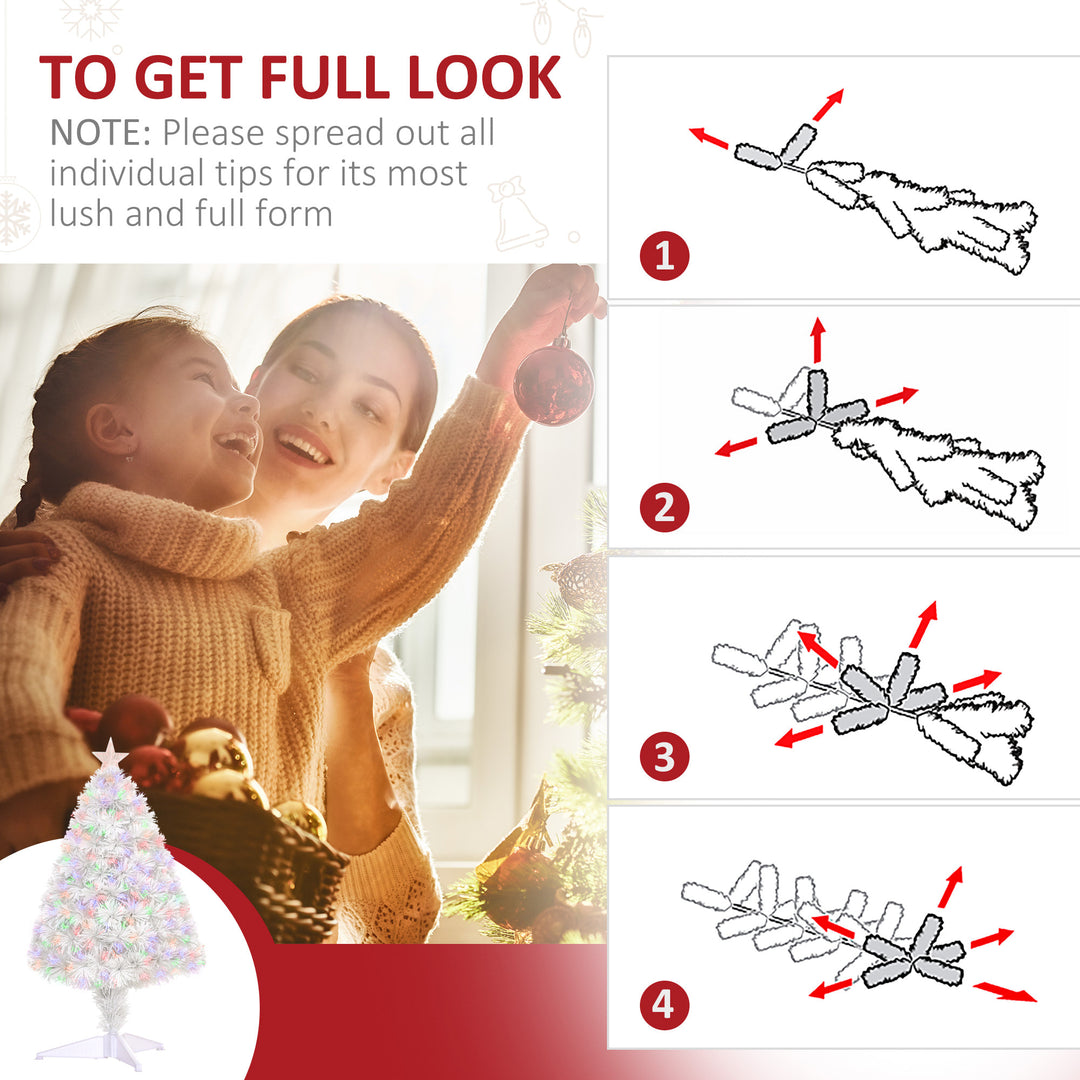 TO GET FULL LOOK

NOTE: Please spread out all individual tips for its most lush and full form

1

2

3

4