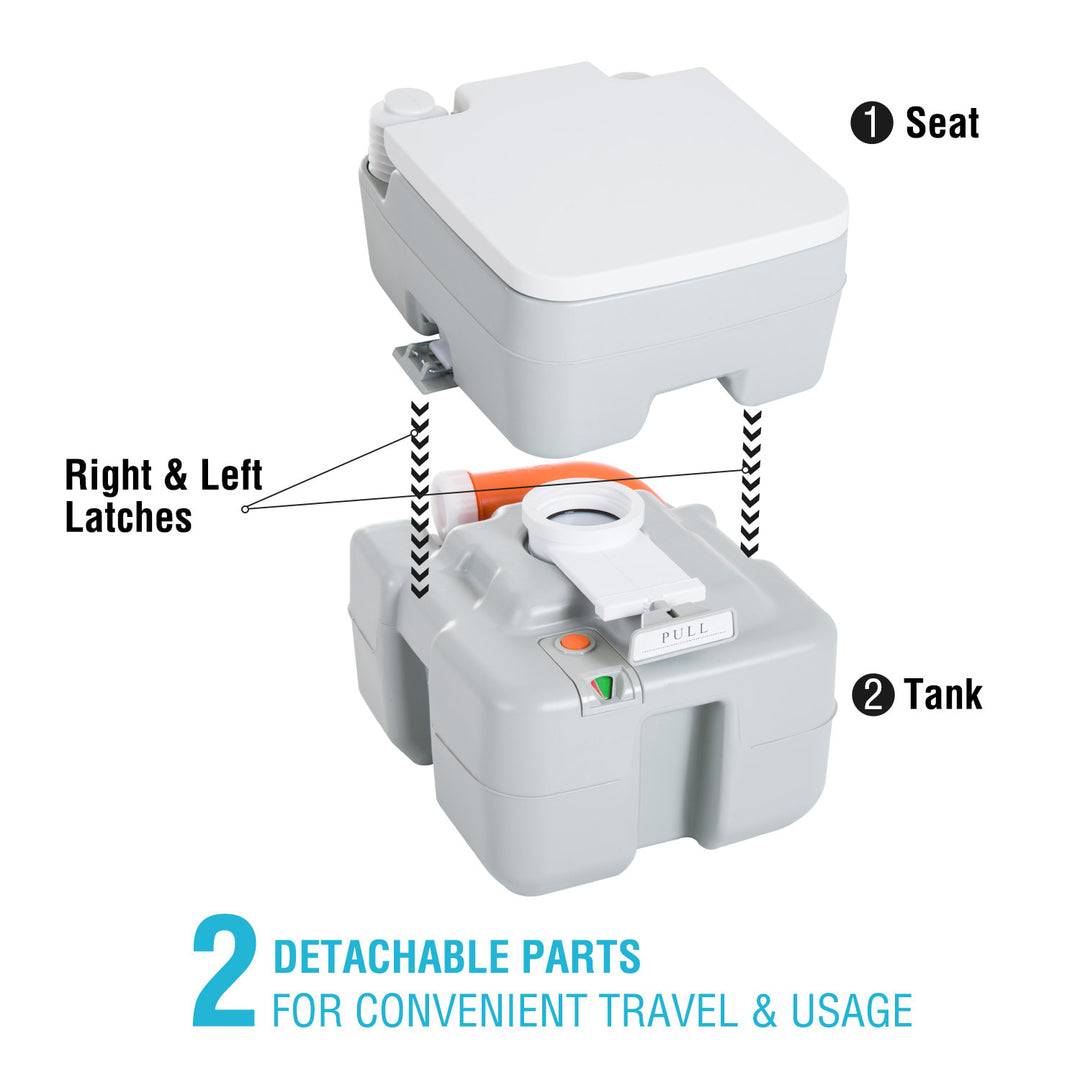 1 Seat

Right & Left Latches

PULL

2 Tank

2 DETACHABLE PARTS
FOR CONVENIENT TRAVEL & USAGE