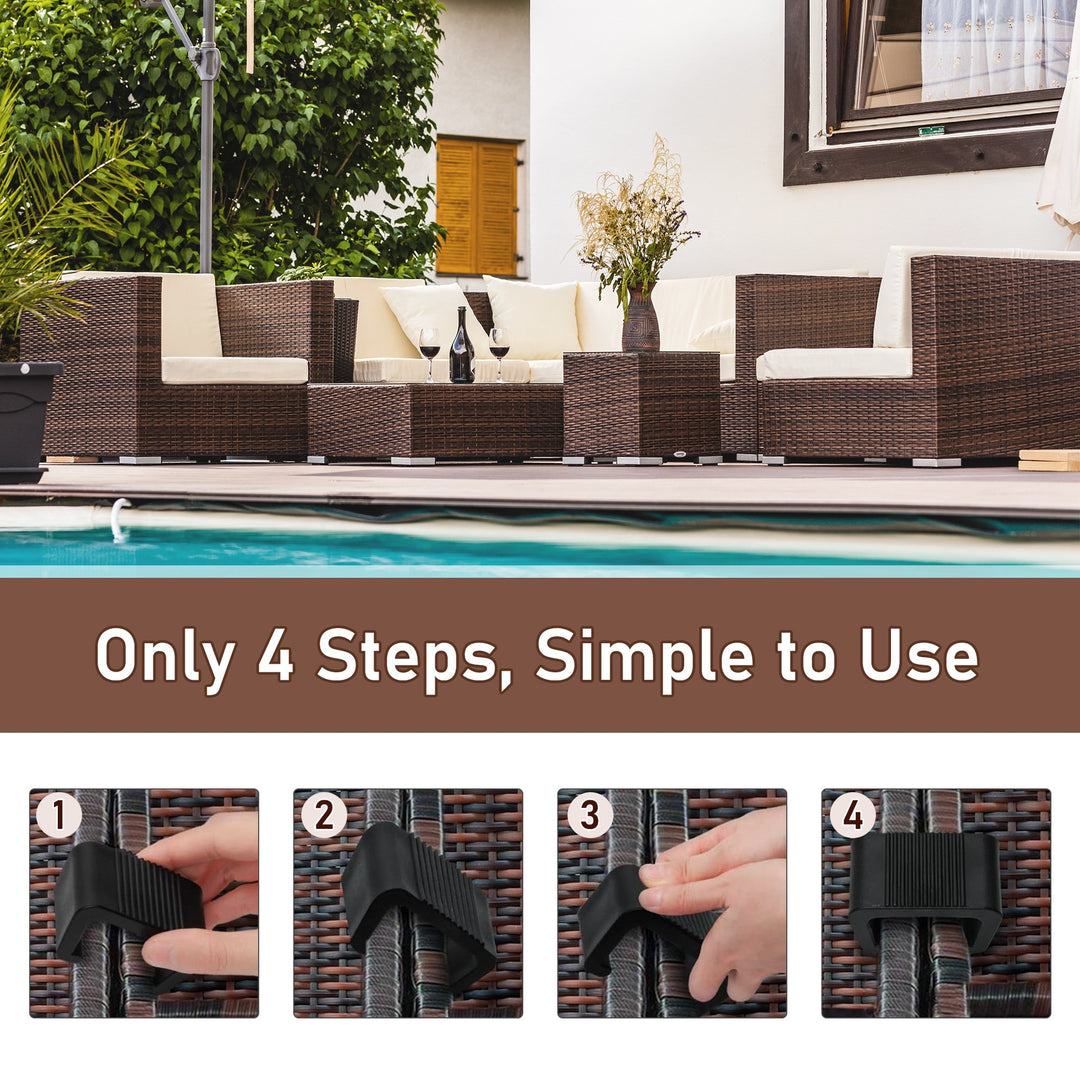 Only 4 Steps, Simple to Use

1

2

3

4