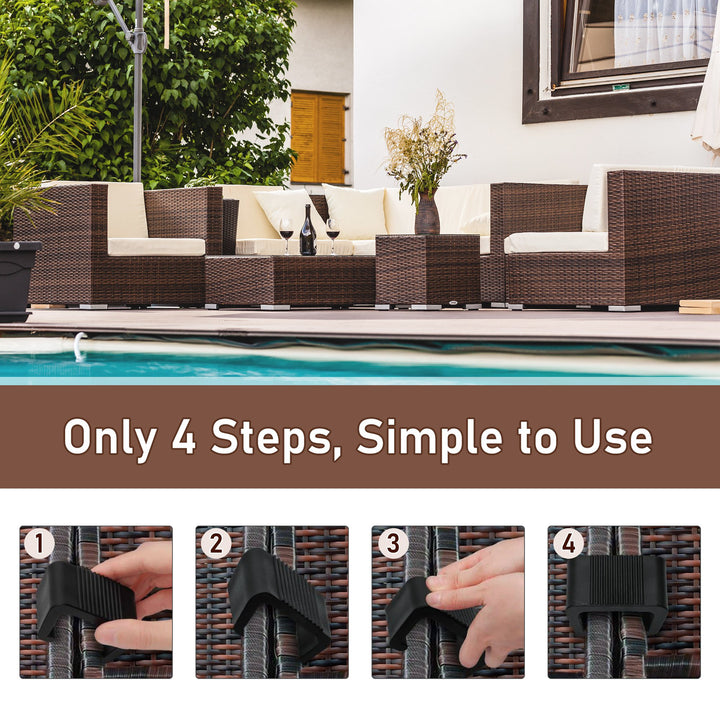 Only 4 Steps, Simple to Use

1

2

3

4