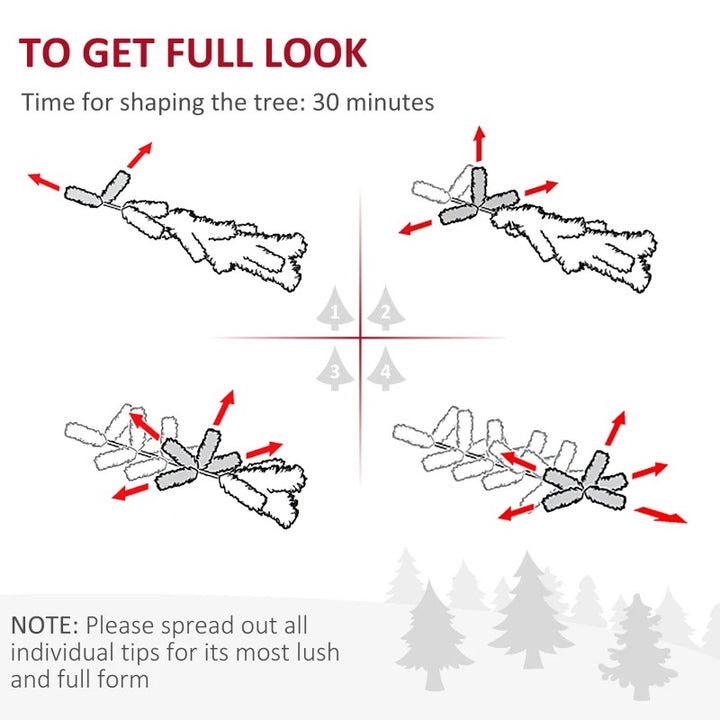 TO GET FULL LOOK

Time for shaping the tree: 30 minutes

1 2
3 4

NOTE: Please spread out all individual tips for its most lush and full form