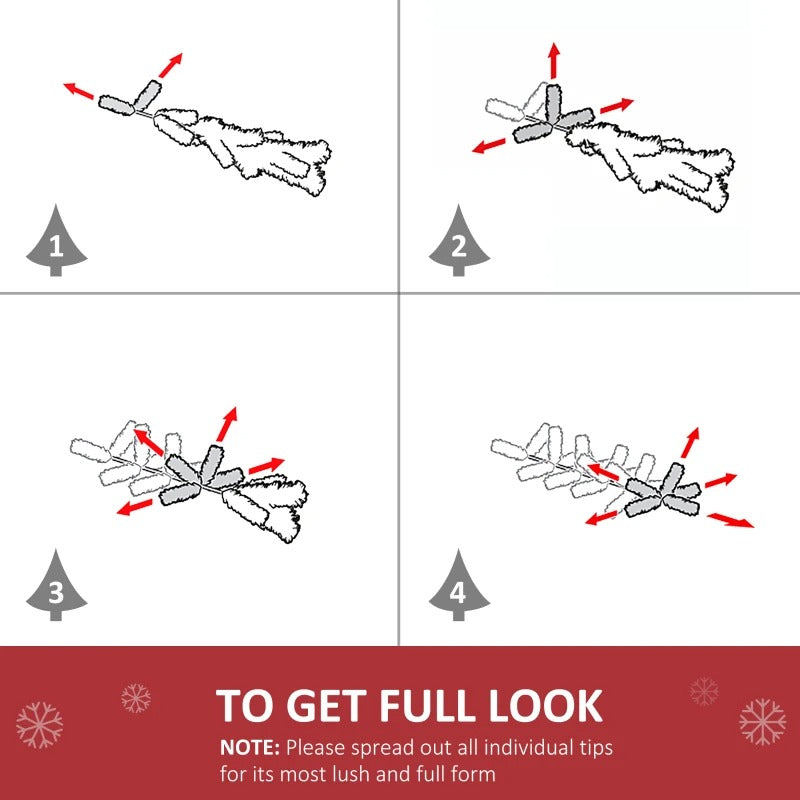 1

2

3

4

TO GET FULL LOOK

NOTE: Please spread out all individual tips for its most lush and full form