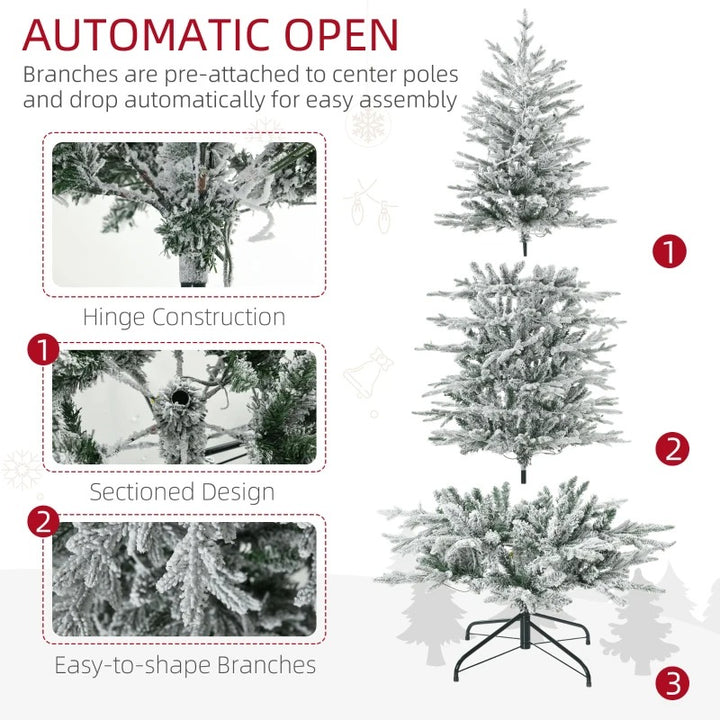 AUTOMATIC OPEN
Branches are pre-attached to center poles and drop automatically for easy assembly

Hinge Construction

1

Sectioned Design

2

Easy-to-shape Branches

1

2

3