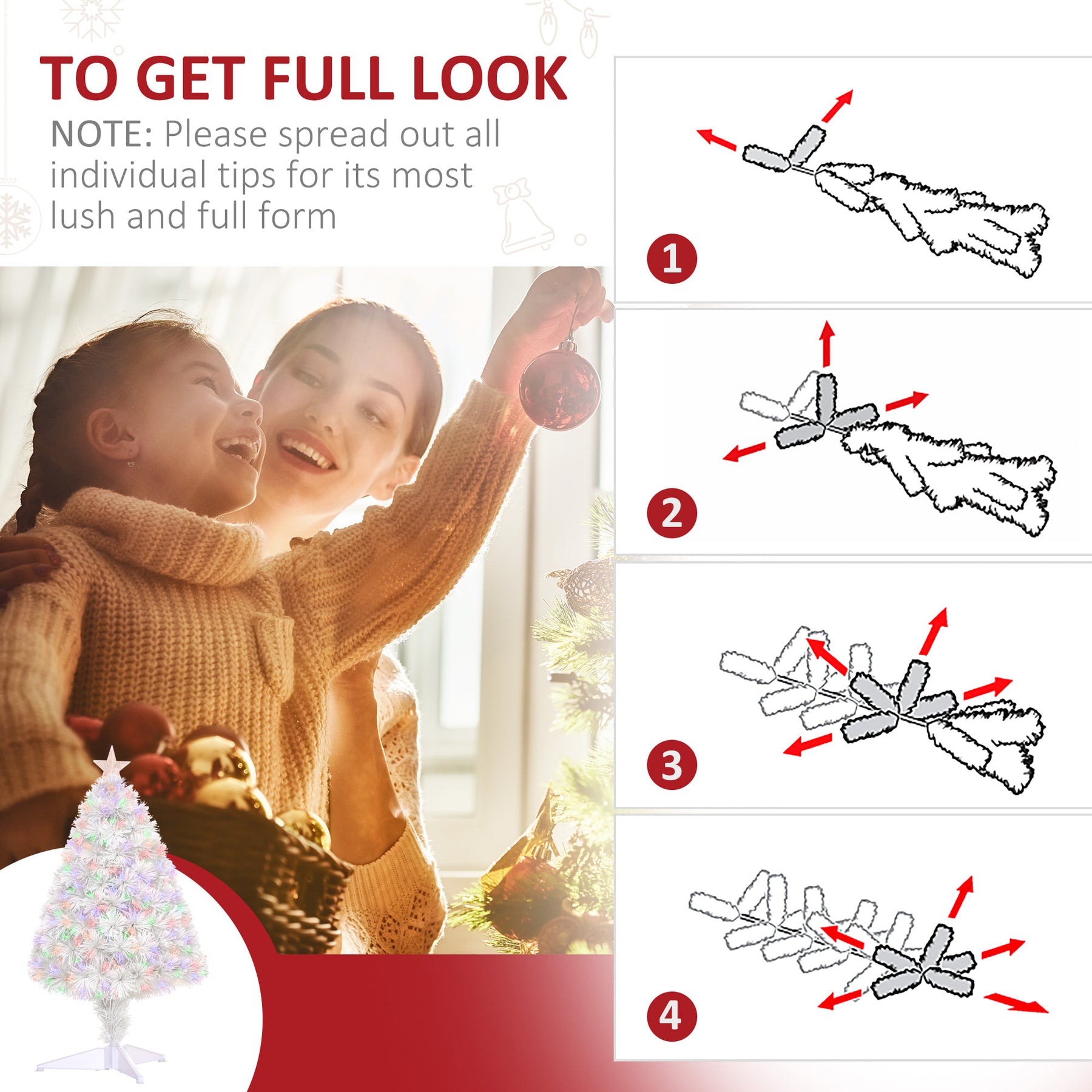 TO GET FULL LOOK

NOTE: Please spread out all individual tips for its most lush and full form

1

2

3

4