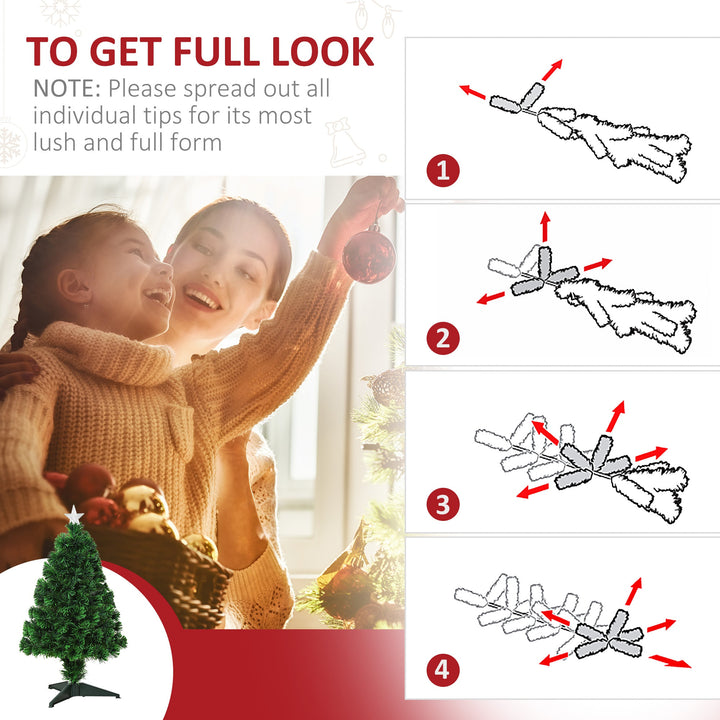 TO GET FULL LOOK

NOTE: Please spread out all individual tips for its most lush and full form

1

2

3

4