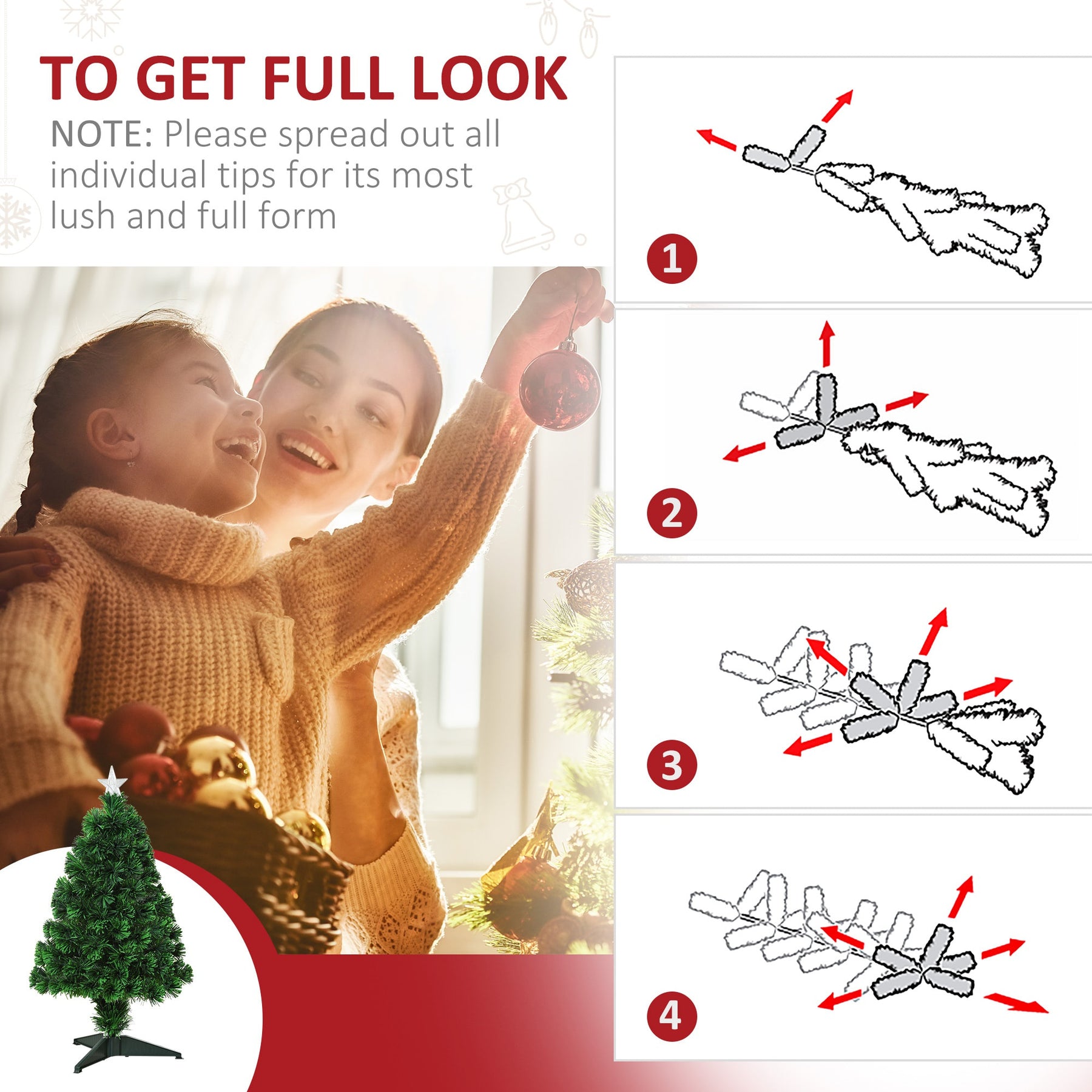 TO GET FULL LOOK

NOTE: Please spread out all individual tips for its most lush and full form

1

2

3

4